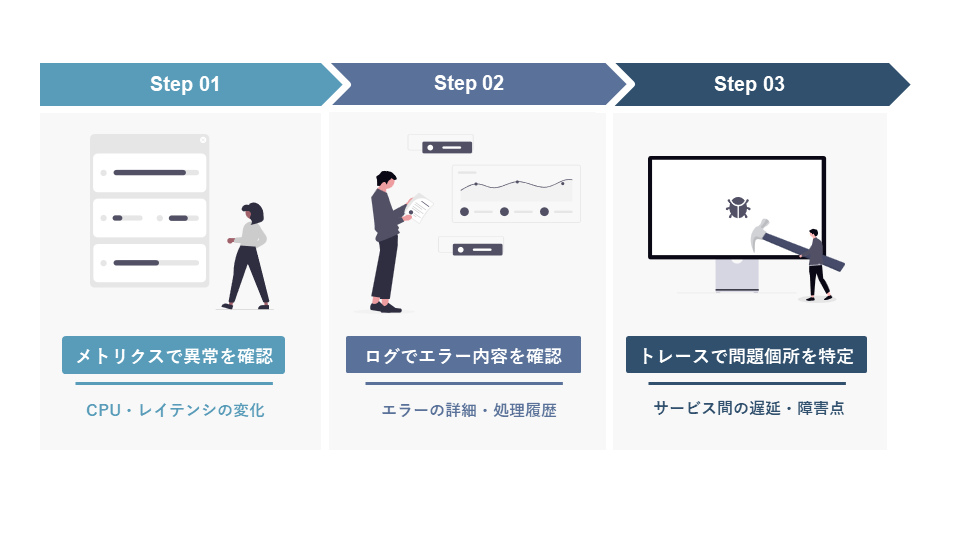 Step 01

メトリクスで異常を確認

CPU・レイテンシの変化

Step 02

ログでエラー内容を確認

エラーの詳細・処理履歴

Step 03

トレースで問題個所を特定

サービス間の遅延・障害点