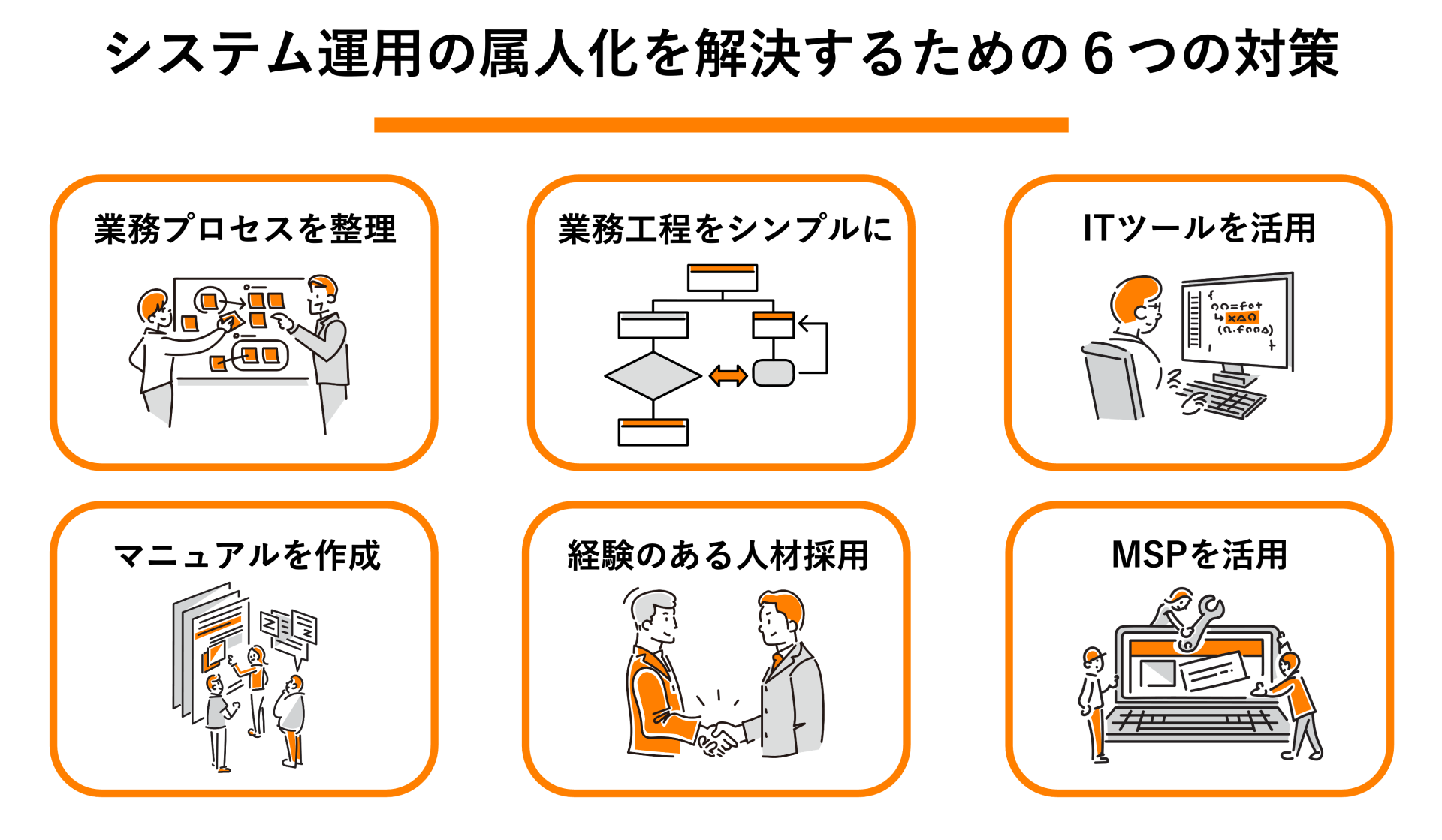 システム運用の属人化を解決するための６つの対策

業務プロセスを整理

業務工程をシンプルに

ITツールを活用

マニュアルを作成

経験のある人材採用

MSPを活用